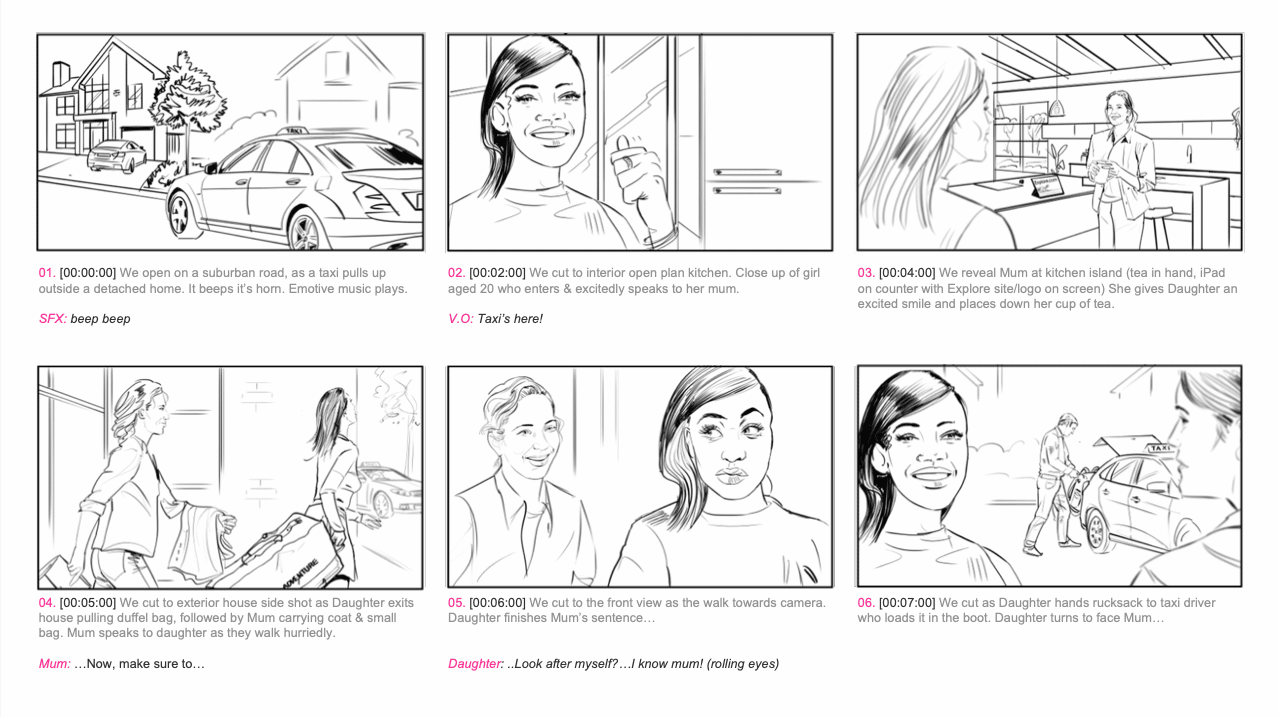 TAXI

01. [00:00:00] We open on a suburban road, as a taxi pulls up outside a detached home. It beeps it's horn. Emotive music plays.

SFX: beep beep

02. [00:02:00] We cut to interior open plan kitchen. Close up of girl aged 20 who enters & excitedly speaks to her mum.

V.O: Taxi's here!

03. [00:04:00] We reveal Mum at kitchen island (tea in hand, iPad on counter with Explore site/logo on screen) She gives Daughter an excited smile and places down her cup of tea.

ADVENTURE

04. [00:05:00] We cut to exterior house side shot as Daughter exits house pulling duffel bag, followed by Mum carrying coat & small bag. Mum speaks to daughter as they walk hurriedly.

Mum: …Now, make sure to…

05. [00:06:00] We cut to the front view as the walk towards camera. Daughter finishes Mum's sentence…

Daughter: ..Look after myself?…I know mum! (rolling eyes)

TAXI

06. [00:07:00] We cut as Daughter hands rucksack to taxi driver who loads it in the boot. Daughter turns to face Mum…